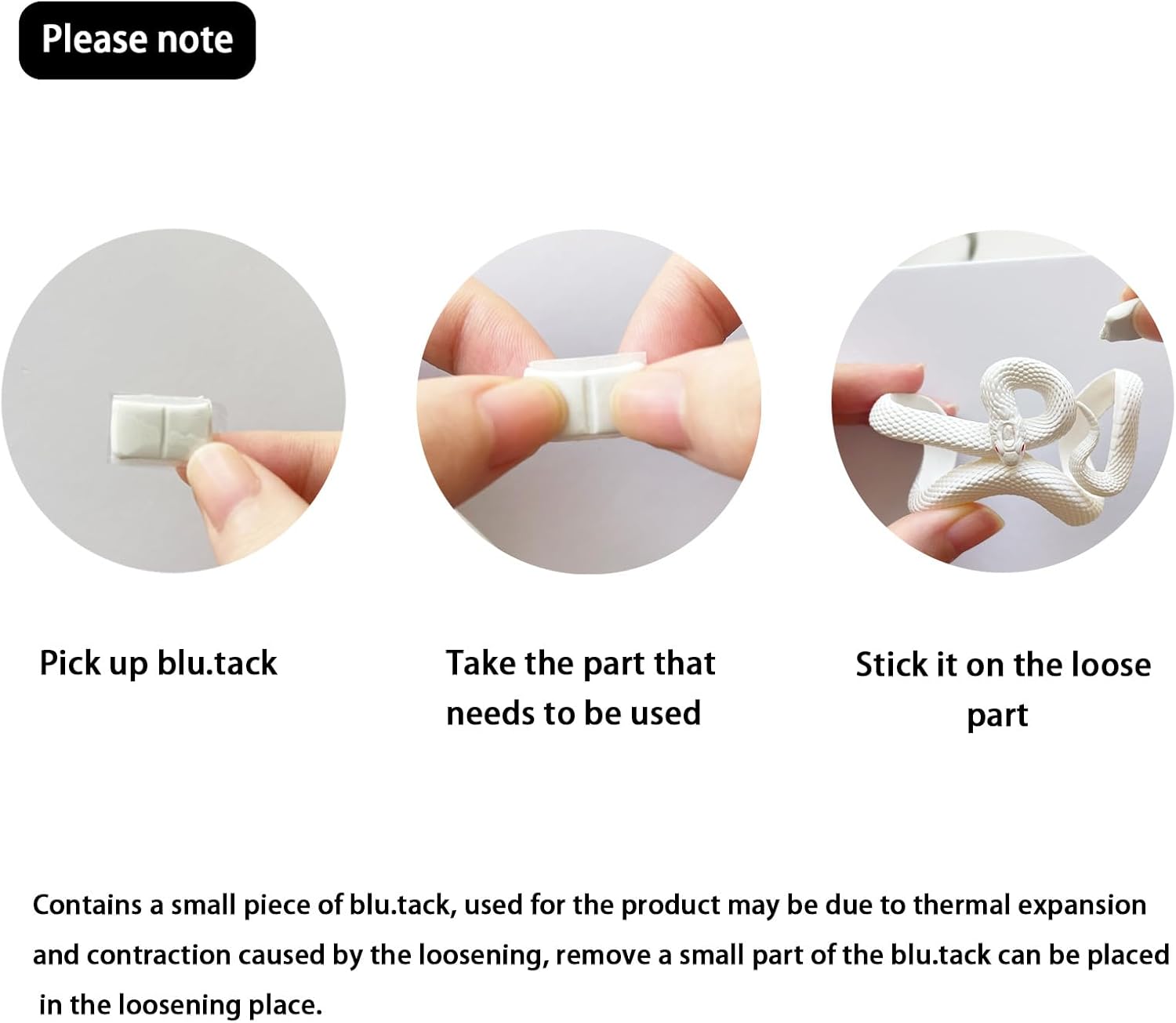 Please note

Pick up blu.tack

Take the part that needs to be used

Stick it on the loose part

Contains a small piece of blu.tack, used for the product may be due to thermal expansion and contraction caused by the loosening, remove a small part of the blu.tack can be placed in the loosening place.